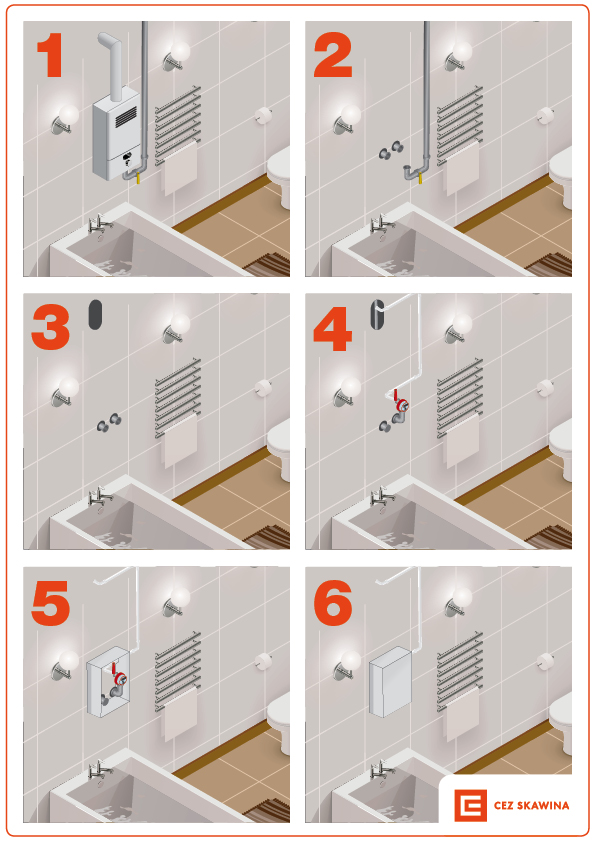 1

2

3

4

5

6

CEZ SKAWINA