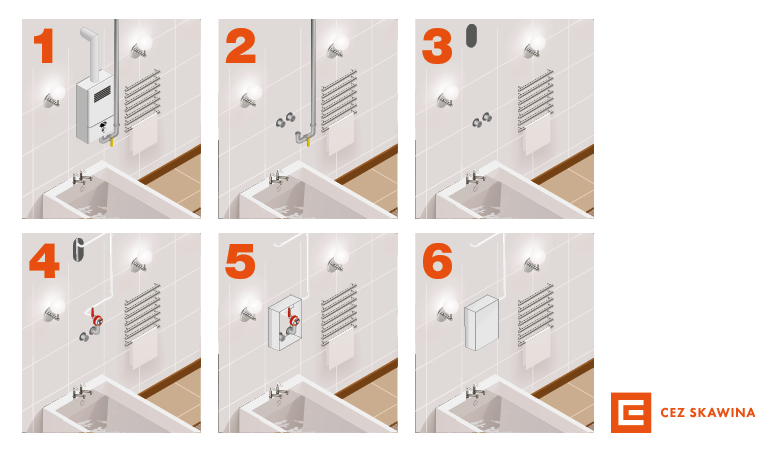 1

2

3

4

5

6

CEZ SKAWINA